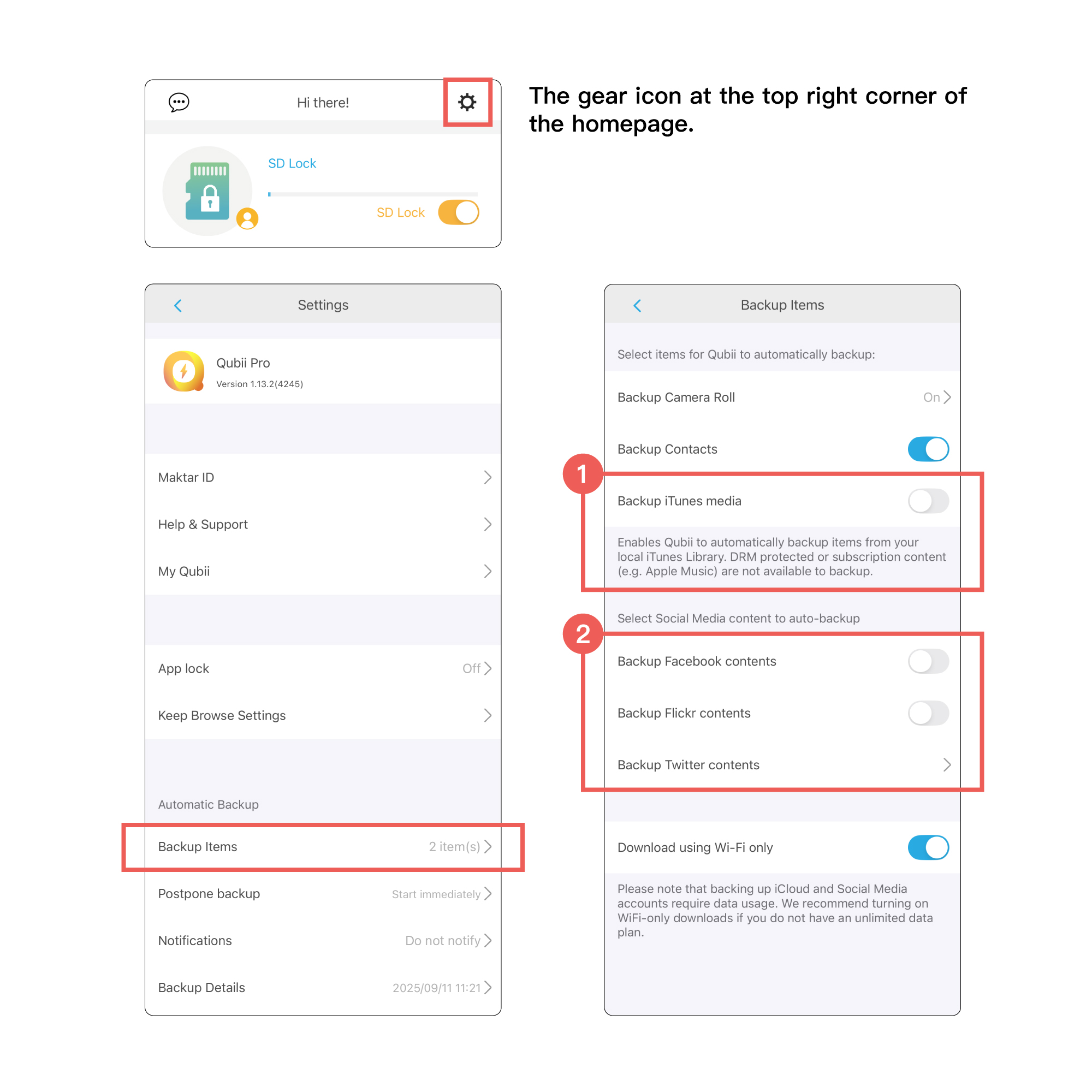 Hi there!

SD Lock

SD Lock

The gear icon at the top right corner of the homepage.

Settings

Qubii Pro
Version 1.13.2(4245)

Maktar ID

Help & Support

My Qubii

App lock Off

Keep Browse Settings

Automatic Backup

Backup Items 2 item(s)

Postpone backup Start immediately

Notifications Do not notify

Backup Details 2025/09/11 11:21

Backup Items

Select items for Qubii to automatically backup:

Backup Camera Roll On

Backup Contacts

1

Backup iTunes media

Enables Qubii to automatically backup items from your local iTunes Library. DRM protected or subscription content (e.g. Apple Music) are not available to backup.

Select Social Media content to auto-backup

2

Backup Facebook contents

Backup Flickr contents

Backup Twitter contents

Download using Wi-Fi only

Please note that backing up iCloud and Social Media accounts require data usage. We recommend turning on WiFi-only downloads if you do not have an unlimited data plan.